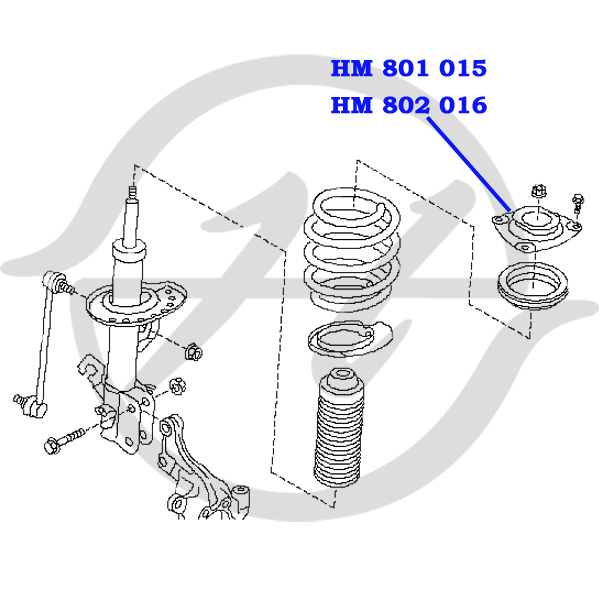 HM 801 015
HM 802 016